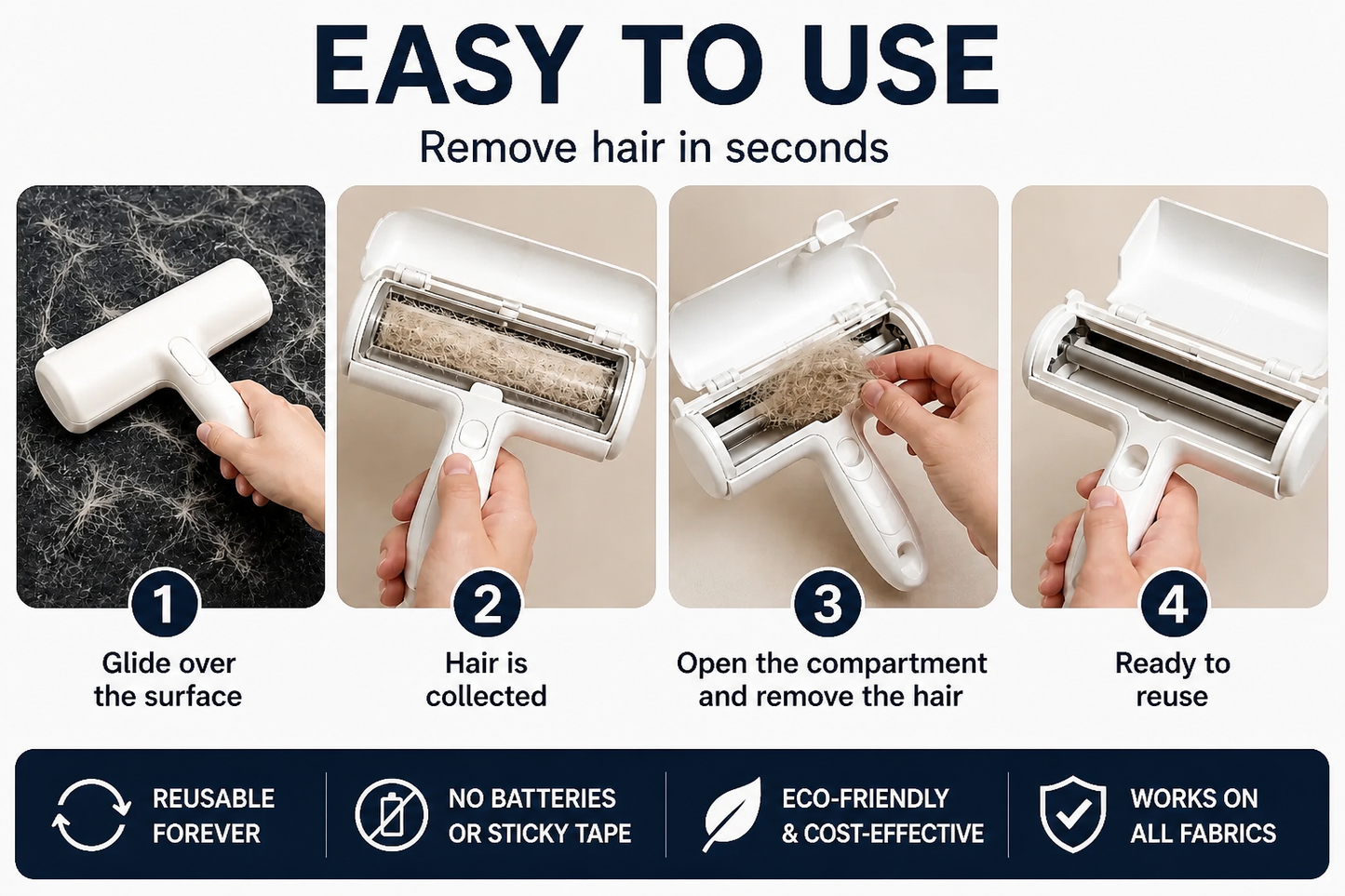 EASY TO USE

Remove hair in seconds

1
Glide over the surface

2
Hair is collected

3
Open the compartment and remove the hair

4
Ready to reuse

REUSABLE FOREVER

NO BATTERIES OR STICKY TAPE

ECO-FRIENDLY & COST-EFFECTIVE

WORKS ON ALL FABRICS